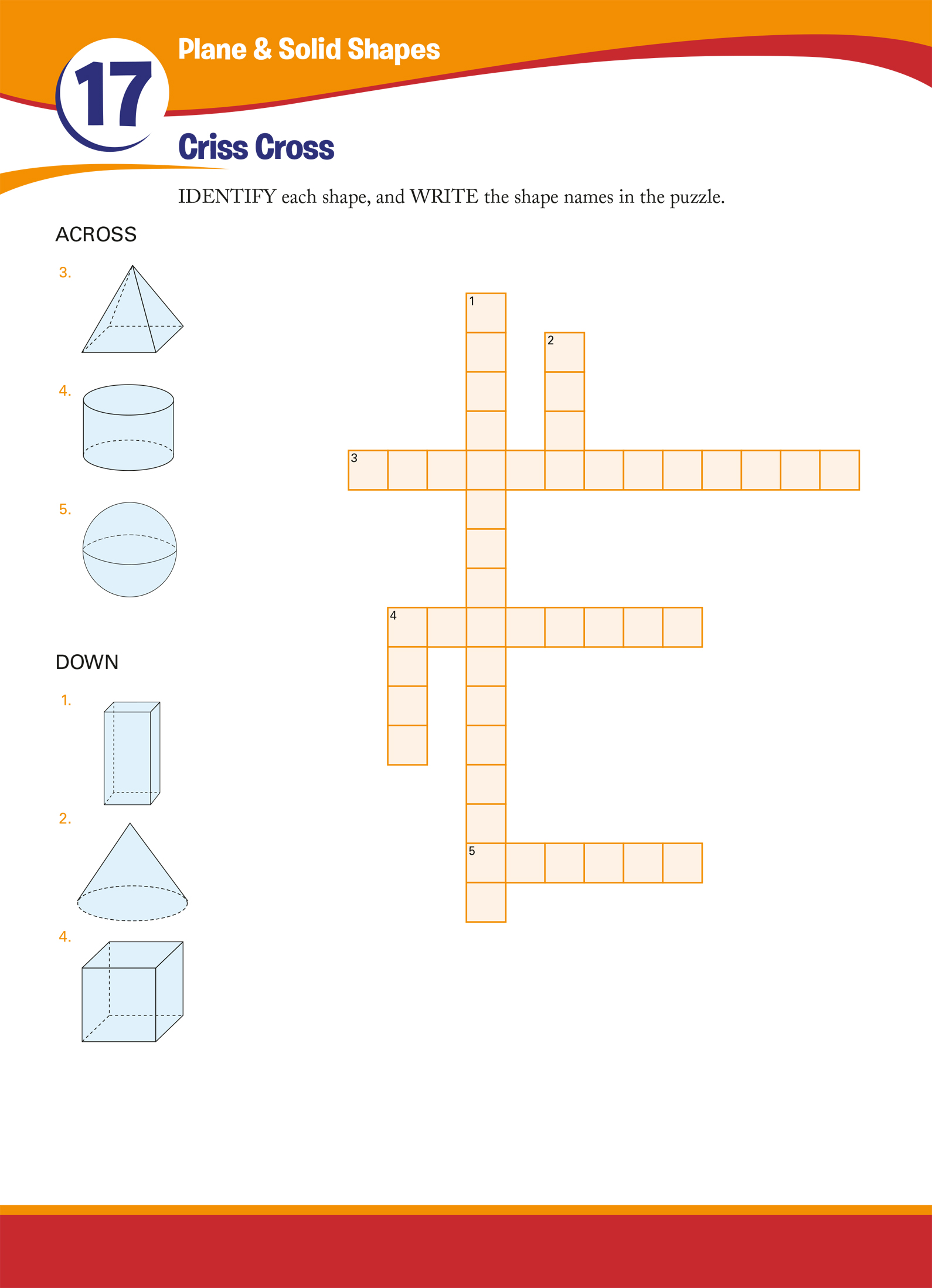 17

Plane & Solid Shapes

Criss Cross

IDENTIFY each shape, and WRITE the shape names in the puzzle.

ACROSS

3.

4.

5.

DOWN

1.

2.

4.

1

2

3

4

5